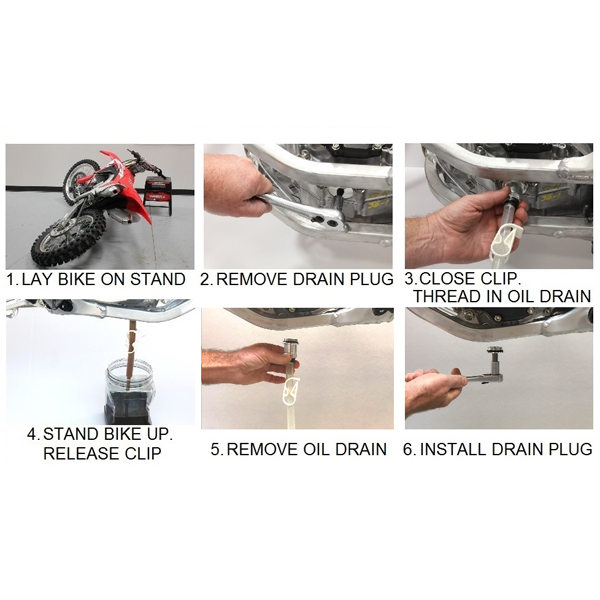 1. LAY BIKE ON STAND

2. REMOVE DRAIN PLUG

3. CLOSE CLIP. THREAD IN OIL DRAIN

4. STAND BIKE UP. RELEASE CLIP

5. REMOVE OIL DRAIN

6. INSTALL DRAIN PLUG