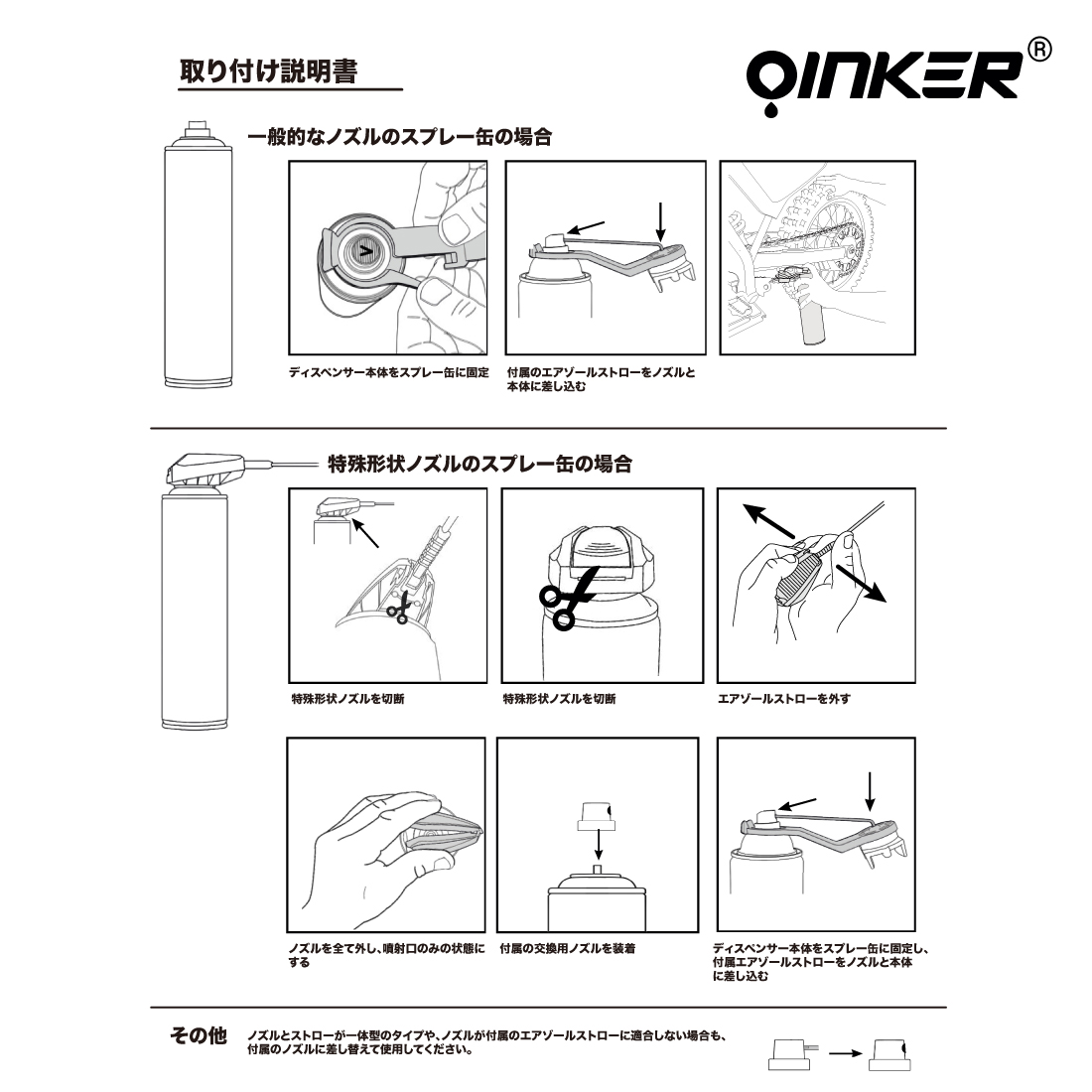 取り付け説明書

QINKER®

一般的なノズルのスプレー缶の場合

ディスペンサー本体をスプレー缶に固定

付属のエアゾールストローをノズルと本体に差し込む

特殊形状ノズルのスプレー缶の場合

特殊形状ノズルを切断

特殊形状ノズルを切断

エアゾールストローを外す

ノズルを全て外し、噴射口のみの状態にする

付属の交換用ノズルを装着

ディスペンサー本体をスプレー缶に固定し、付属エアゾールストローをノズルと本体に差し込む

その他　ノズルとストローが一体型のタイプや、ノズルが付属のエアゾールストローに適合しない場合も、付属のノズルに差し替えて使用してください。