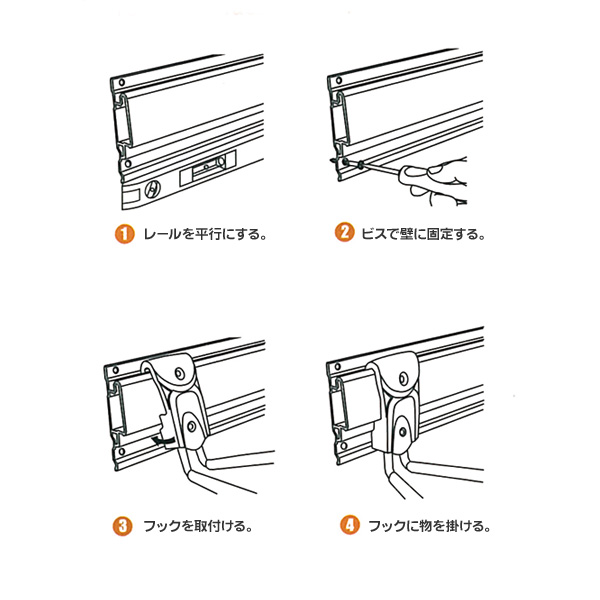 1 レールを平行にする。

2 ビスで壁に固定する。

3 フックを取付ける。

4 フックに物を掛ける。