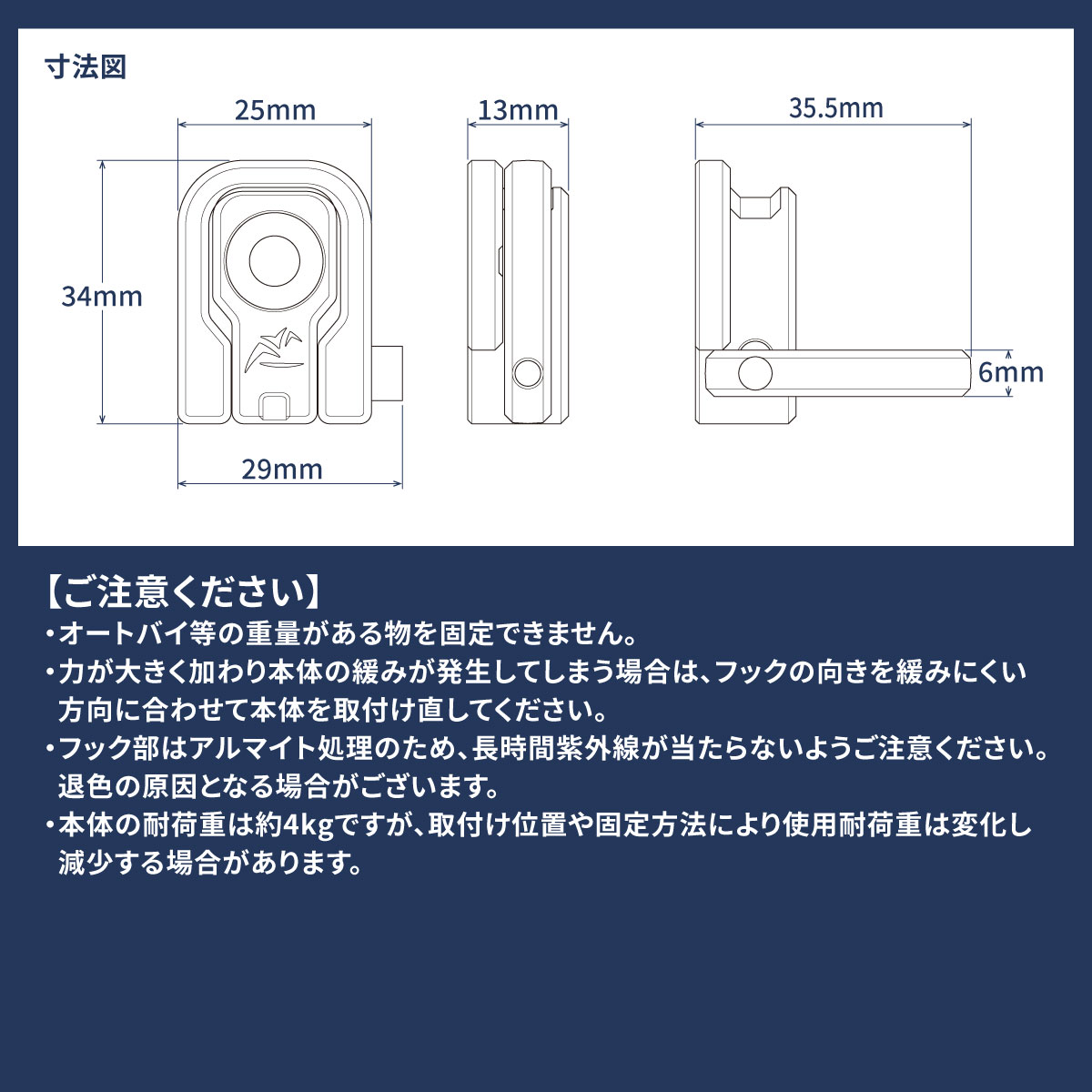 寸法図

25mm

34mm

29mm

13mm

35.5mm

6mm

【ご注意ください】
・オートバイ等の重量がある物を固定できません。
・力が大きく加わり本体の緩みが発生してしまう場合は、フックの向きを緩みにくい方向に合わせて本体を取付け直してください。
・フック部はアルマイト処理のため、長時間紫外線が当たらないようご注意ください。退色の原因となる場合がございます。
・本体の耐荷重は約4kgですが、取付け位置や固定方法により使用耐荷重は変化し減少する場合があります。