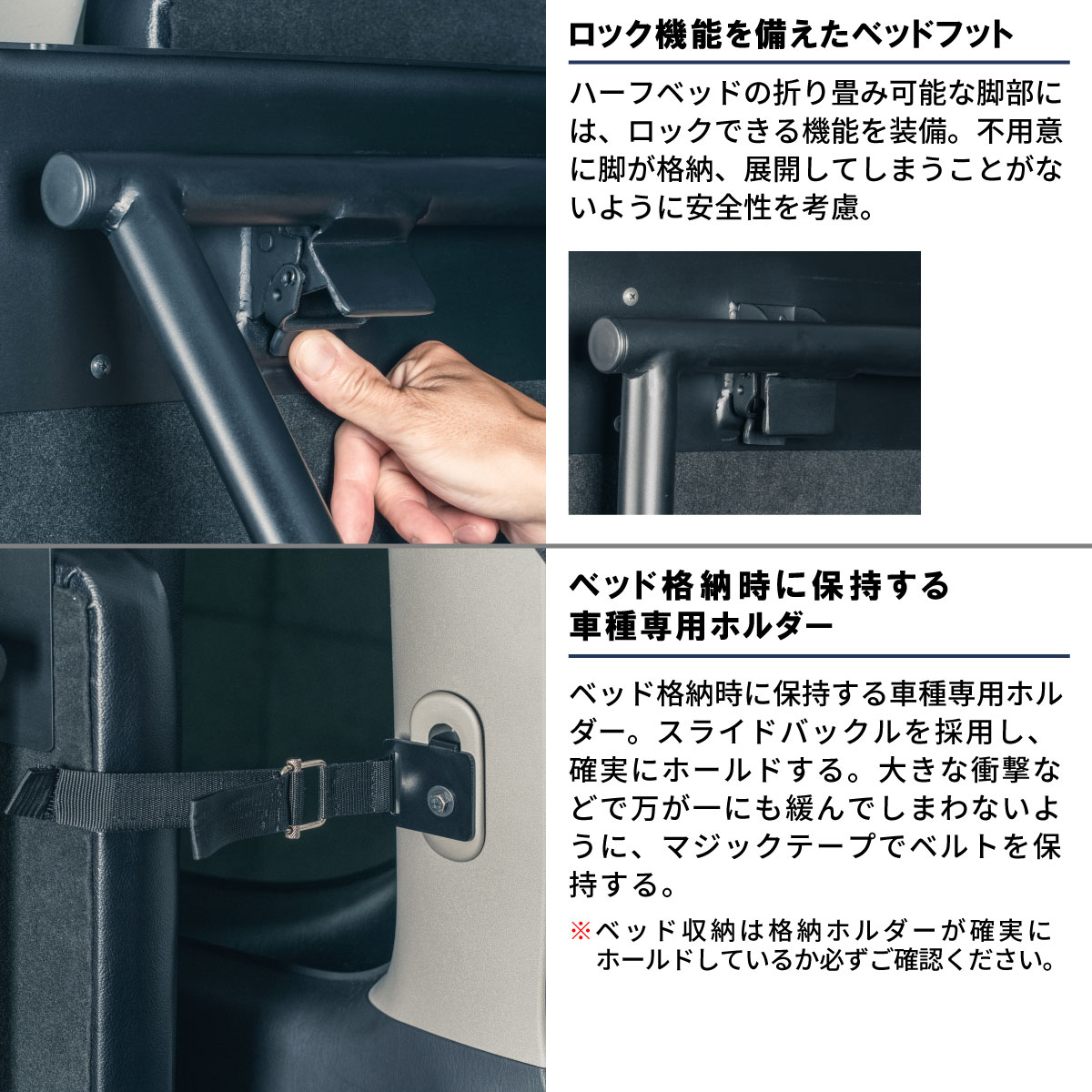 ロック機能を備えたベッドフット

ハーフベッドの折り畳み可能な脚部には、ロックできる機能を装備。不用意に脚が格納、展開してしまうことがないように安全性を考慮。

ベッド格納時に保持する
車種専用ホルダー

ベッド格納時に保持する車種専用ホルダー。スライドバックルを採用し、確実にホールドする。大きな衝撃などで万が一にも緩んでしまわないように、マジックテープでベルトを保持する。

※ベッド収納は格納ホルダーが確実にホールドしているか必ずご確認ください。