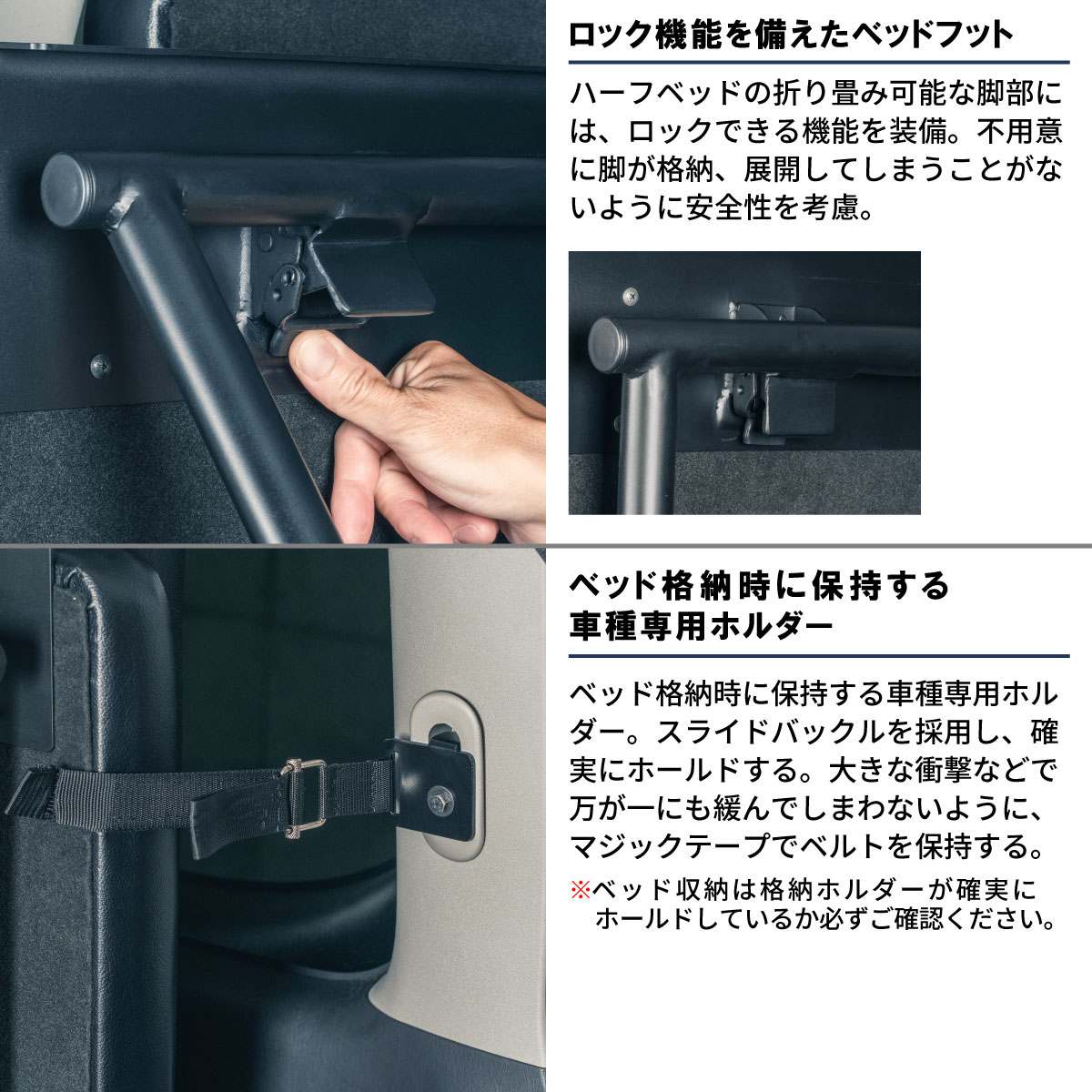 ロック機能を備えたベッドフット

ハーフベッドの折り畳み可能な脚部には、ロックできる機能を装備。不用意に脚が格納、展開してしまうことがないように安全性を考慮。

ベッド格納時に保持する
車種専用ホルダー

ベッド格納時に保持する車種専用ホルダー。スライドバックルを採用し、確実にホールドする。大きな衝撃などで万が一にも緩んでしまわないように、マジックテープでベルトを保持する。

※ベッド収納は格納ホルダーが確実にホールドしているか必ずご確認ください。