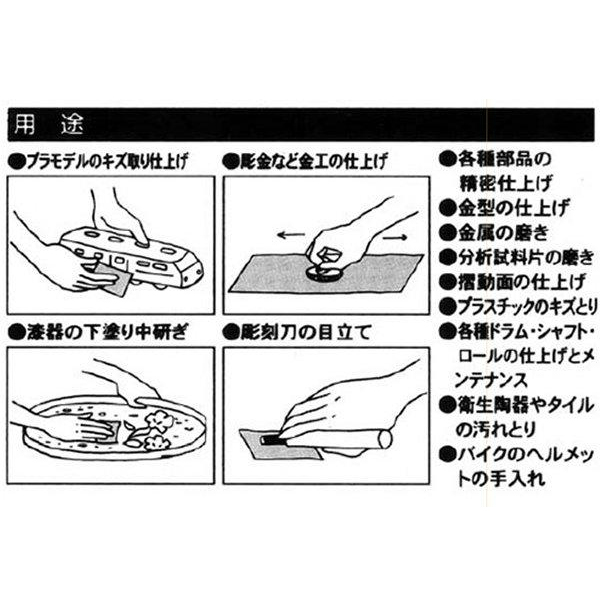 用　途

●プラモデルのキズ取り仕上げ

●彫金など金工の仕上げ

●漆器の下塗り中研ぎ

●彫刻刀の目立て

●各種部品の精密仕上げ
●金型の仕上げ
●金属の磨き
●分析試料片の磨き
●摺動面の仕上げ
●プラスチックのキズとり
●各種ドラム・シャフト・ロールの仕上げとメンテナンス
●衛生陶器やタイルの汚れとり
●バイクのヘルメットの手入れ