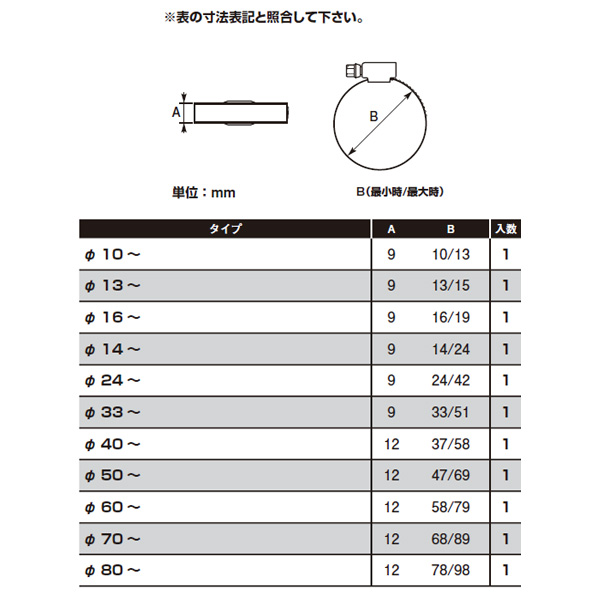 ※表の寸法表記と照合して下さい。

A

B

単位：mm

B(最小時/最大時)

| タイプ | A | B | 入数 |
|---|---|---|---|
| φ 10～ | 9 | 10/13 | 1 |
| φ 13～ | 9 | 13/15 | 1 |
| φ 16～ | 9 | 16/19 | 1 |
| φ 14～ | 9 | 14/24 | 1 |
| φ 24～ | 9 | 24/42 | 1 |
| φ 33～ | 9 | 33/51 | 1 |
| φ 40～ | 12 | 37/58 | 1 |
| φ 50～ | 12 | 47/69 | 1 |
| φ 60～ | 12 | 58/79 | 1 |
| φ 70～ | 12 | 68/89 | 1 |
| φ 80～ | 12 | 78/98 | 1 |