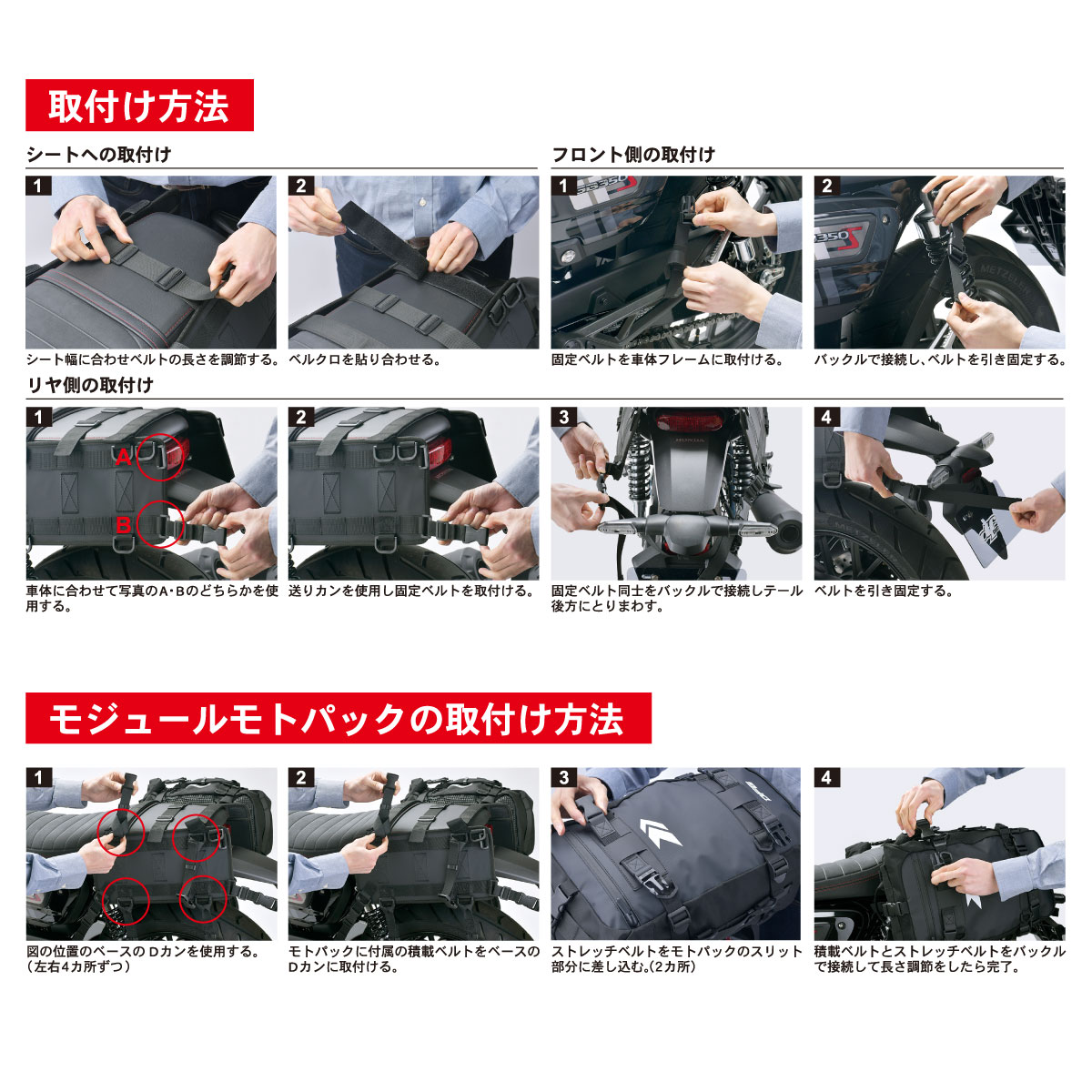 取付け方法

シートへの取付け

1

シート幅に合わせベルトの長さを調節する。

2

ベルクロを貼り合わせる。

フロント側の取付け

1

固定ベルトを車体フレームに取付ける。

2

バックルで接続し、ベルトを引き固定する。

リヤ側の取付け

1

A

B

車体に合わせて写真のA・Bのどちらかを使用する。

2

送りカンを使用し固定ベルトを取付ける。

3

固定ベルト同士をバックルで接続しテール後方にとりまわす。

4

ベルトを引き固定する。

モジュールモトパックの取付け方法

1

図の位置のベースのDカンを使用する。（左右4カ所ずつ）

2

モトパックに付属の積載ベルトをベースのDカンに取付ける。

3

ストレッチベルトをモトパックのスリット部分に差し込む。（2カ所）

4

積載ベルトとストレッチベルトをバックルで接続して長さ調節をしたら完了。