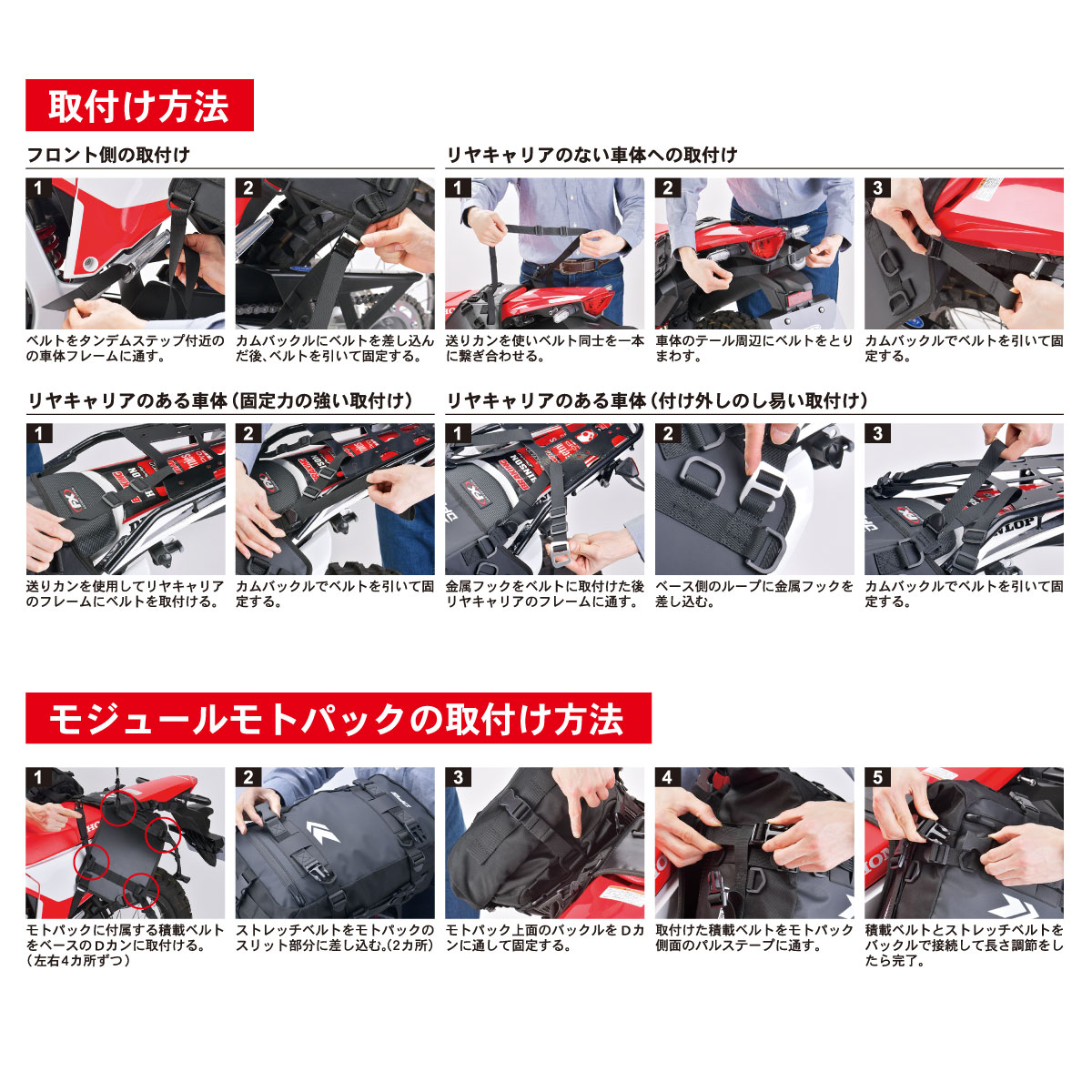 取付け方法

フロント側の取付け

1
ベルトをタンデムステップ付近の車体フレームに通す。

2
カムバックルにベルトを差し込んだ後、ベルトを引いて固定する。

リヤキャリアのない車体への取付け

1
送りカンを使いベルト同士を一本に繋ぎ合わせる。

2
車体のテール周辺にベルトをとりまわす。

3
カムバックルでベルトを引いて固定する。

リヤキャリアのある車体（固定力の強い取付け）

1
送りカンを使用してリヤキャリアのフレームにベルトを取付ける。

2
カムバックルでベルトを引いて固定する。

リヤキャリアのある車体（付け外しのし易い取付け）

1
金属フックをベルトに取付けた後リヤキャリアのフレームに通す。

2
ベース側のループに金属フックを差し込む。

3
カムバックルでベルトを引いて固定する。

モジュールモトパックの取付け方法

1
モトパックに付属する積載ベルトをベースのDカンに取付ける。（左右4カ所ずつ）

2
ストレッチベルトをモトパックのスリット部分に差し込む。（2カ所）

3
モトパック上面のバックルをDカンに通して固定する。

4
取付けた積載ベルトをモトパック側面のパルステープに通す。

5
積載ベルトとストレッチベルトをバックルで接続して長さ調節をしたら完了。