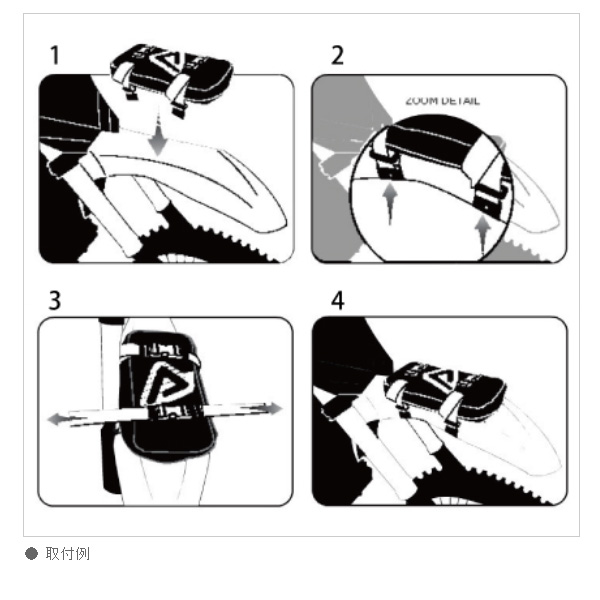 1

2

ZOOM DETAIL

3

4

● 取付例